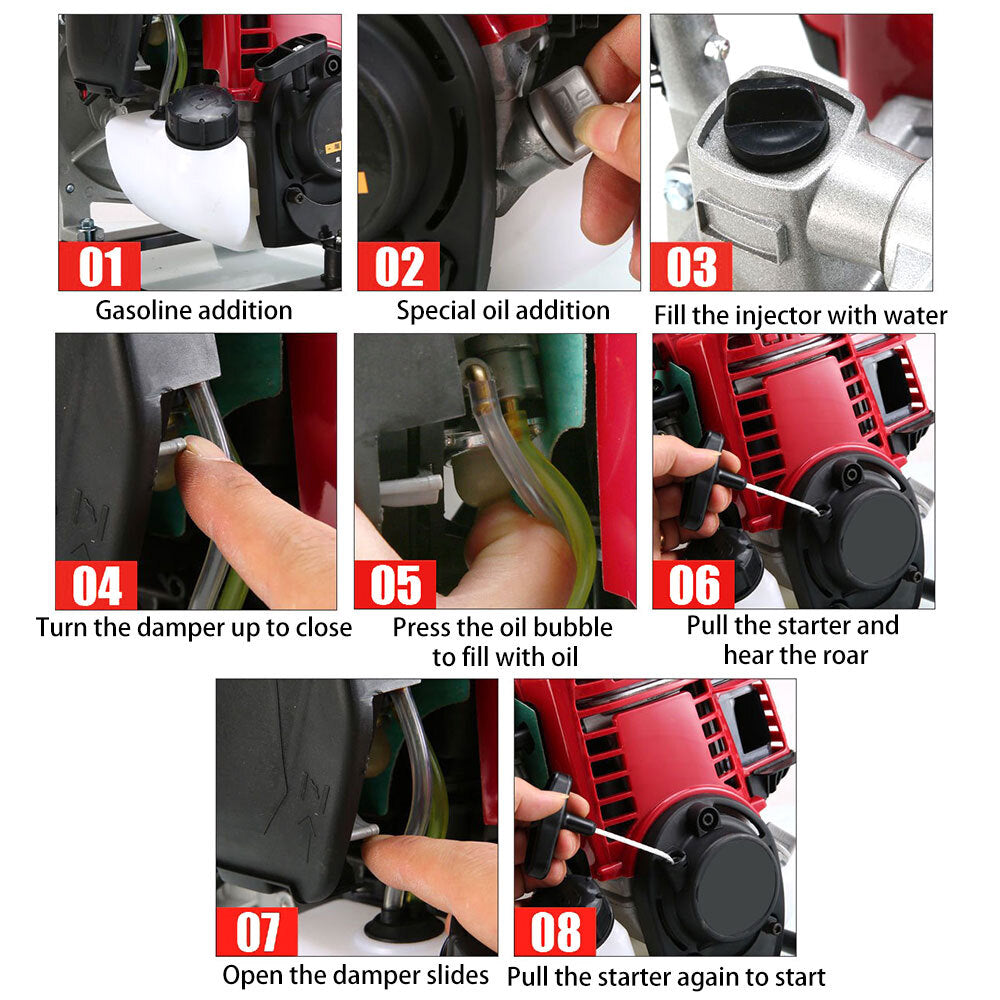 01
Gasoline addition

02
Special oil addition

03
Fill the injector with water

04
Turn the damper up to close

05
Press the oil bubble to fill with oil

06
Pull the starter and hear the roar

07
Open the damper slides

08
Pull the starter again to start