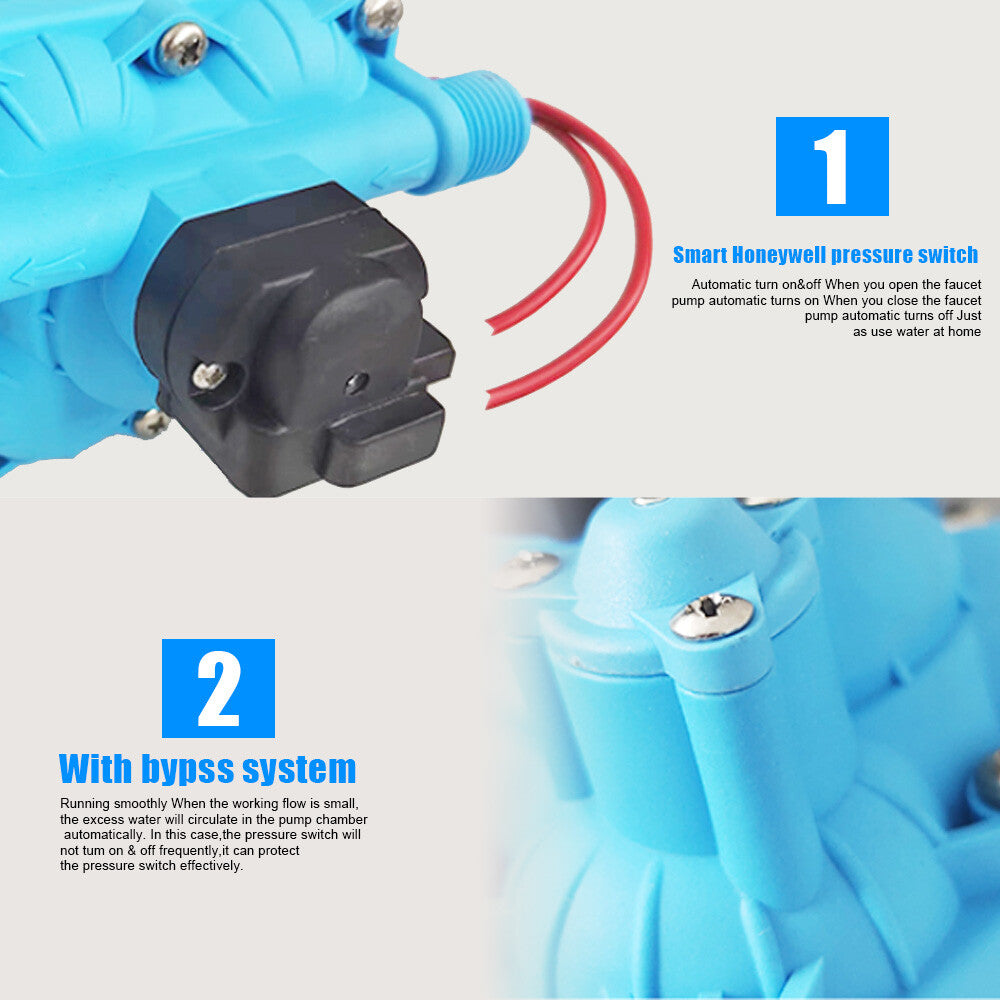 1

Smart Honeywell pressure switch

Automatic turn on&off When you open the faucet pump automatic turns on When you close the faucet pump automatic turns off Just as use water at home

2

With bypss system

Running smoothly When the working flow is small, the excess water will circulate in the pump chamber automatically. In this case,the pressure switch will not tum on & off frequently,it can protect the pressure switch effectively.