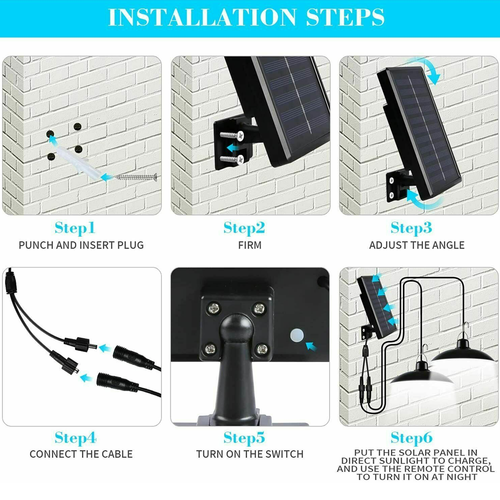 INSTALLATION STEPS

Step1
PUNCH AND INSERT PLUG

Step2
FIRM

Step3
ADJUST THE ANGLE

Step4
CONNECT THE CABLE

Step5
TURN ON THE SWITCH

Step6
PUT THE SOLAR PANEL IN DIRECT SUNLIGHT TO CHARGE, AND USE THE REMOTE CONTROL TO TURN IT ON AT NIGHT